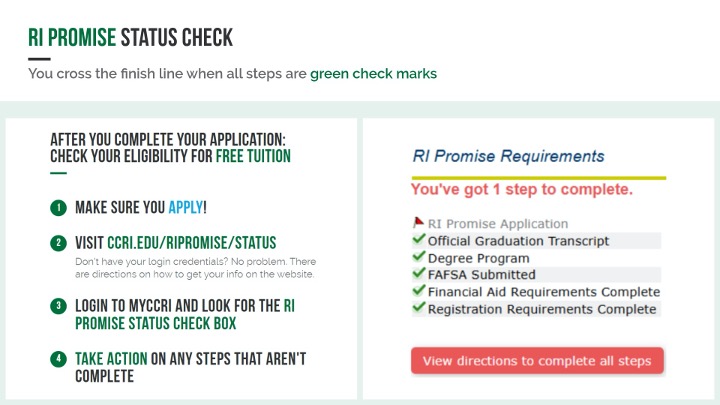 RI PROMISE STATUS CHECK

You cross the finish line when all steps are green check marks

AFTER YOU COMPLETE YOUR APPLICATION: CHECK YOUR ELIGIBILITY FOR FREE TUITION

1 MAKE SURE YOU APPLY!

2 VISIT CCRI.EDU/RIPROMISE/STATUS

Don't have your login credentials? No problem. There are directions on how to get your info on the website.

3 LOGIN TO MYCCRI AND LOOK FOR THE RI PROMISE STATUS CHECK BOX

4 TAKE ACTION ON ANY STEPS THAT AREN'T COMPLETE

RI Promise Requirements

You've got 1 step to complete.

RI Promise Application
✓ Official Graduation Transcript
✓ Degree Program
✓ FAFSA Submitted
✓ Financial Aid Requirements Complete
✓ Registration Requirements Complete

View directions to complete all steps